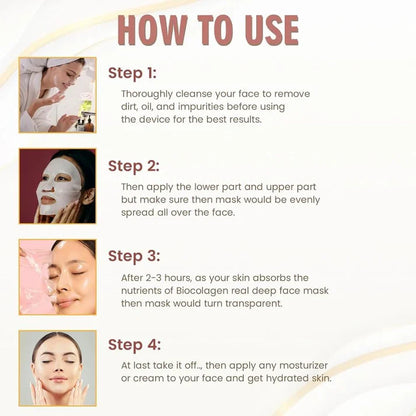 HOW TO USE

Step 1:

Thoroughly cleanse your face to remove dirt, oil, and impurities before using the device for the best results.

Step 2:

Then apply the lower part and upper part but make sure then mask would be evenly spread all over the face.

Step 3:

After 2-3 hours, as your skin absorbs the nutrients of Biocolagen real deep face mask then mask would turn transparent.

Step 4:

At last take it off.., then apply any mosturizer or cream to your face and get hydrated skin.