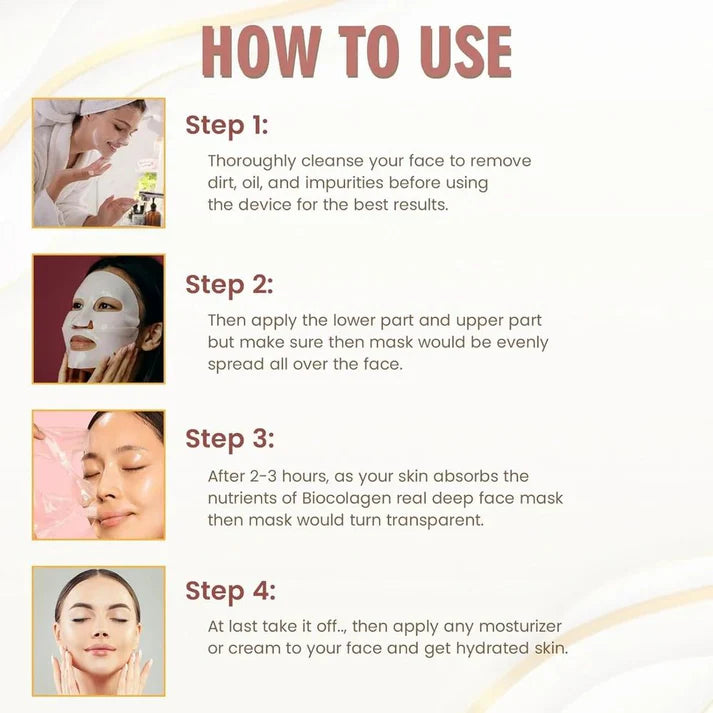 HOW TO USE

Step 1:

Thoroughly cleanse your face to remove dirt, oil, and impurities before using the device for the best results.

Step 2:

Then apply the lower part and upper part but make sure then mask would be evenly spread all over the face.

Step 3:

After 2-3 hours, as your skin absorbs the nutrients of Biocolagen real deep face mask then mask would turn transparent.

Step 4:

At last take it off.., then apply any mosturizer or cream to your face and get hydrated skin.