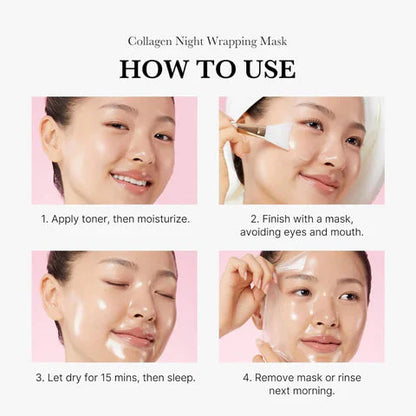 Collagen Night Wrapping Mask

HOW TO USE

1. Apply toner, then moisturize.

2. Finish with a mask, avoiding eyes and mouth.

3. Let dry for 15 mins, then sleep.

4. Remove mask or rinse next morning.